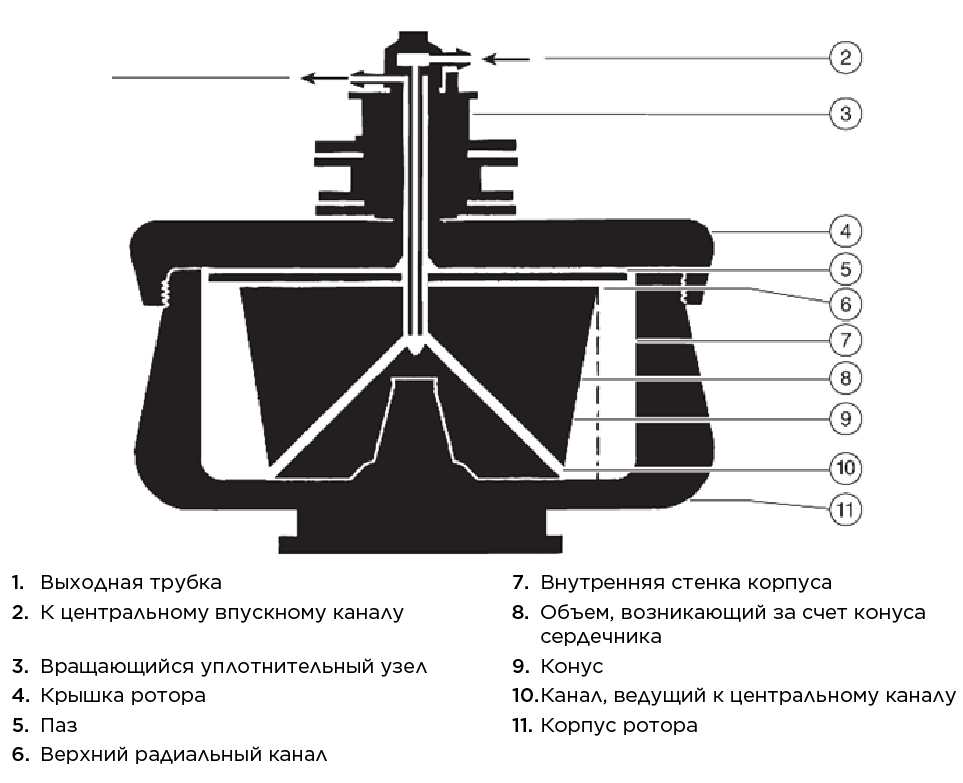 2
3
4
5
6
7
8
9
10
11

1. Выходная трубка
2. К центральному впускному каналу
3. Вращающийся уплотнительный узел
4. Крышка ротора
5. Паз
6. Верхний радиальный канал

7. Внутренняя стенка корпуса
8. Объем, возникающий за счет конуса сердечника
9. Конус
10. Канал, ведущий к центральному каналу
11. Корпус ротора